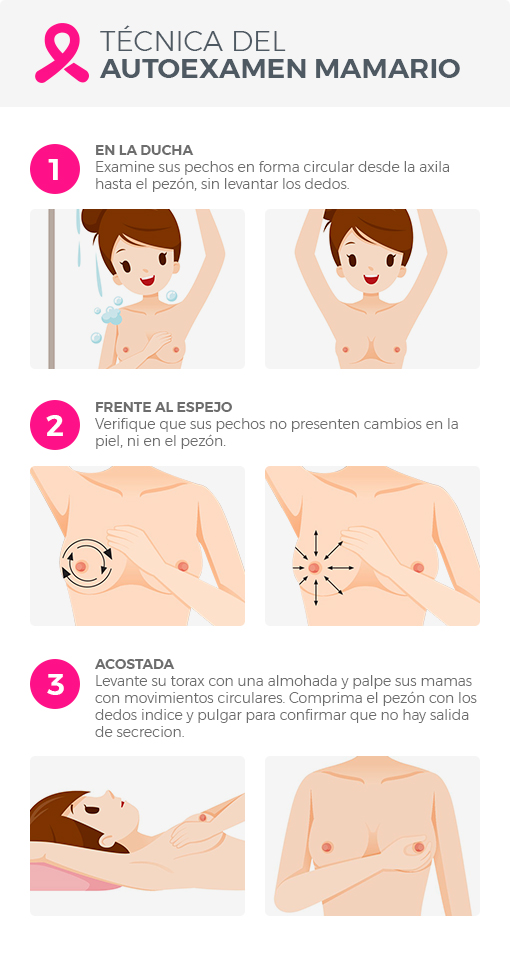 TÉCNICA DEL
AUTOEXAMEN MAMARIO

1
EN LA DUCHA
Examine sus pechos en forma circular desde la axila hasta el pezón, sin levantar los dedos.

2
FRENTE AL ESPEJO
Verifique que sus pechos no presenten cambios en la piel, ni en el pezón.

3
ACOSTADA
Levante su torax con una almohada y palpe sus mamas con movimientos circulares. Comprima el pezón con los dedos indice y pulgar para confirmar que no hay salida de secrecion.